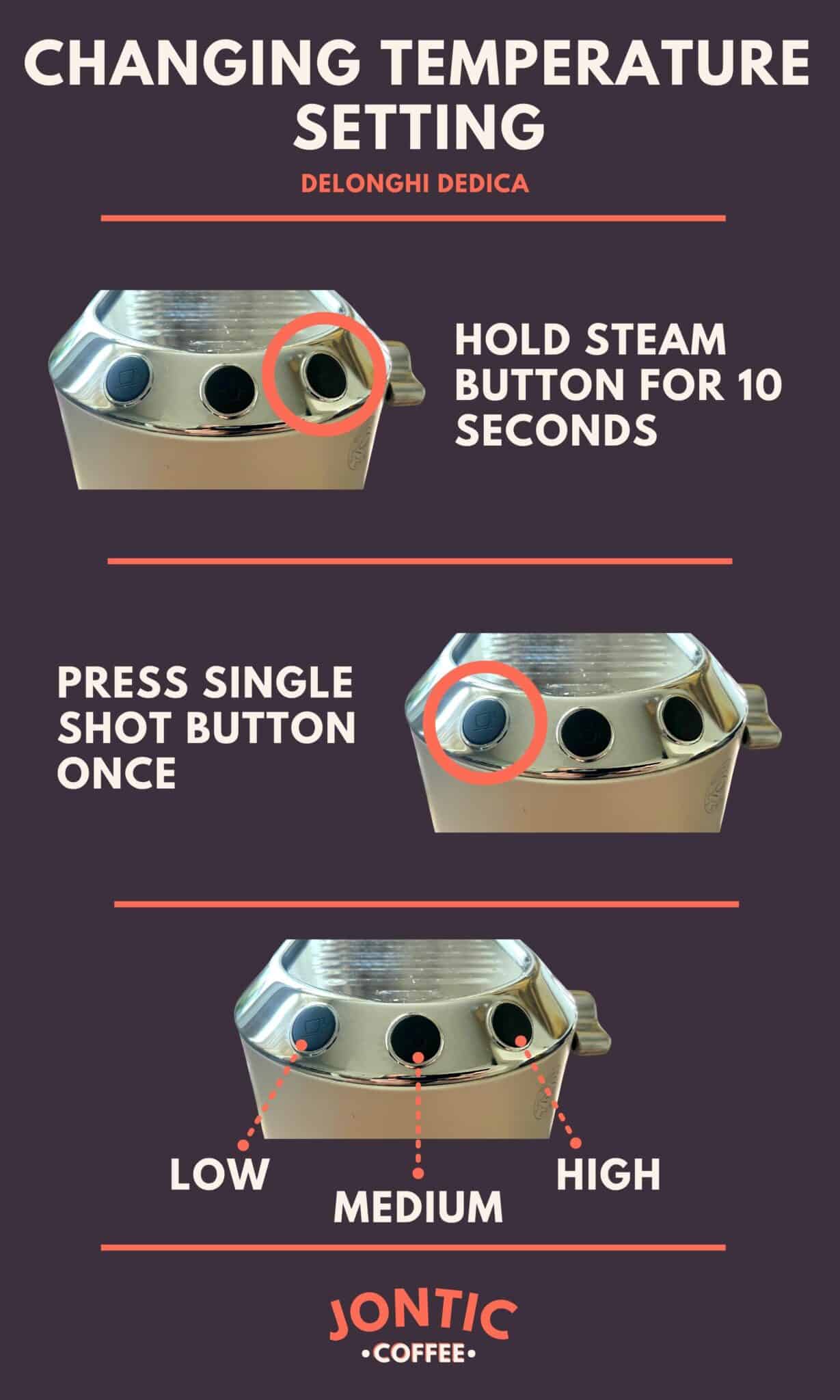 CHANGING TEMPERATURE SETTING

DELONGHI DEDICA

HOLD STEAM BUTTON FOR 10 SECONDS

PRESS SINGLE SHOT BUTTON ONCE

LOW

MEDIUM

HIGH

JONTIC
•COFFEE•