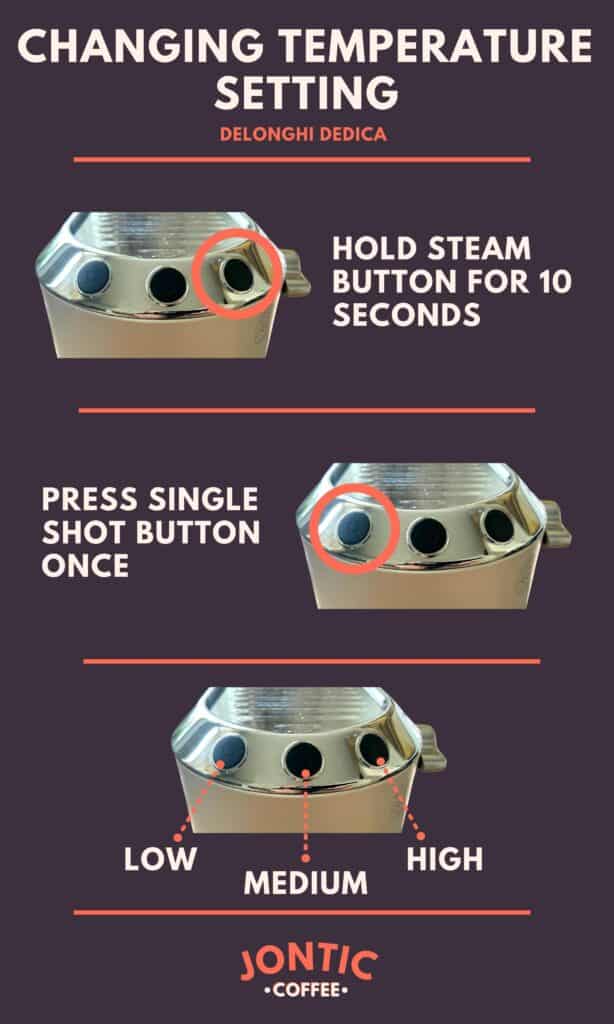 CHANGING TEMPERATURE SETTING

DELONGHI DEDICA

HOLD STEAM BUTTON FOR 10 SECONDS

PRESS SINGLE SHOT BUTTON ONCE

LOW

MEDIUM

HIGH

JONTIC
•COFFEE•