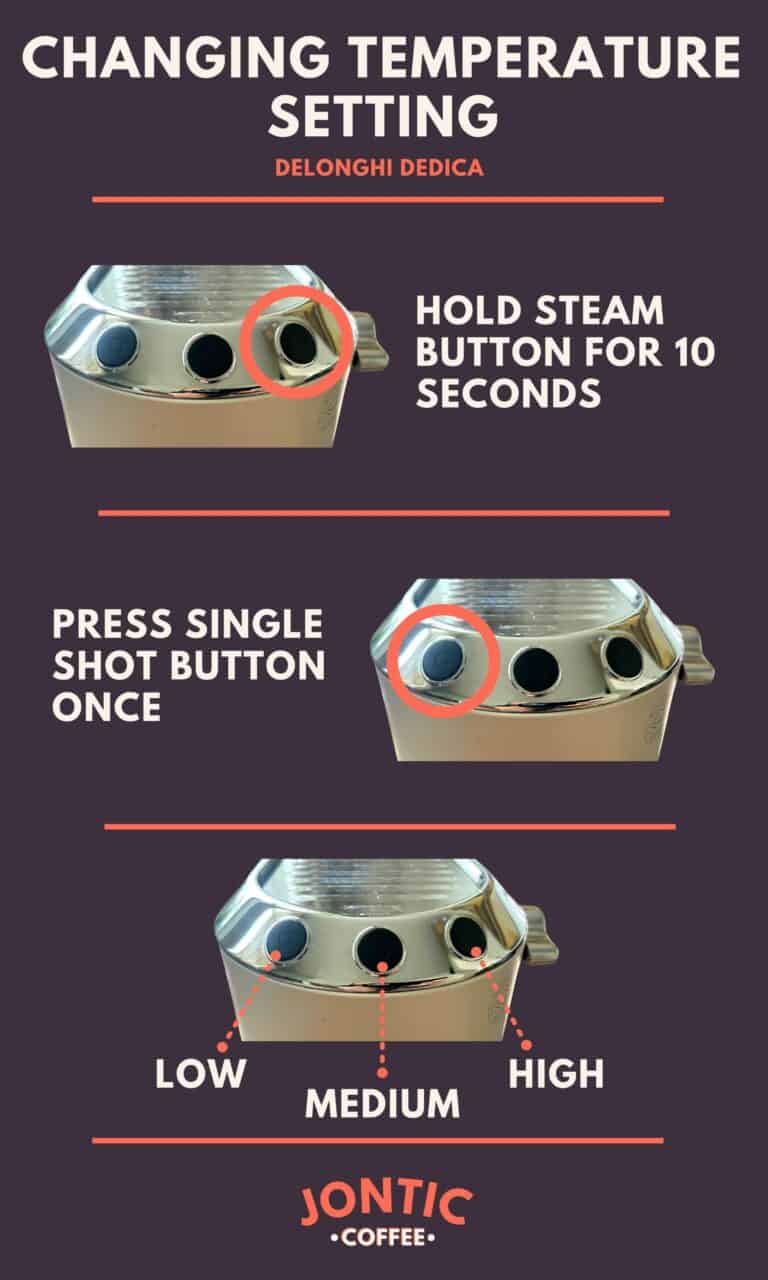 CHANGING TEMPERATURE SETTING

DELONGHI DEDICA

HOLD STEAM BUTTON FOR 10 SECONDS

PRESS SINGLE SHOT BUTTON ONCE

LOW

MEDIUM

HIGH

JONTIC
•COFFEE•