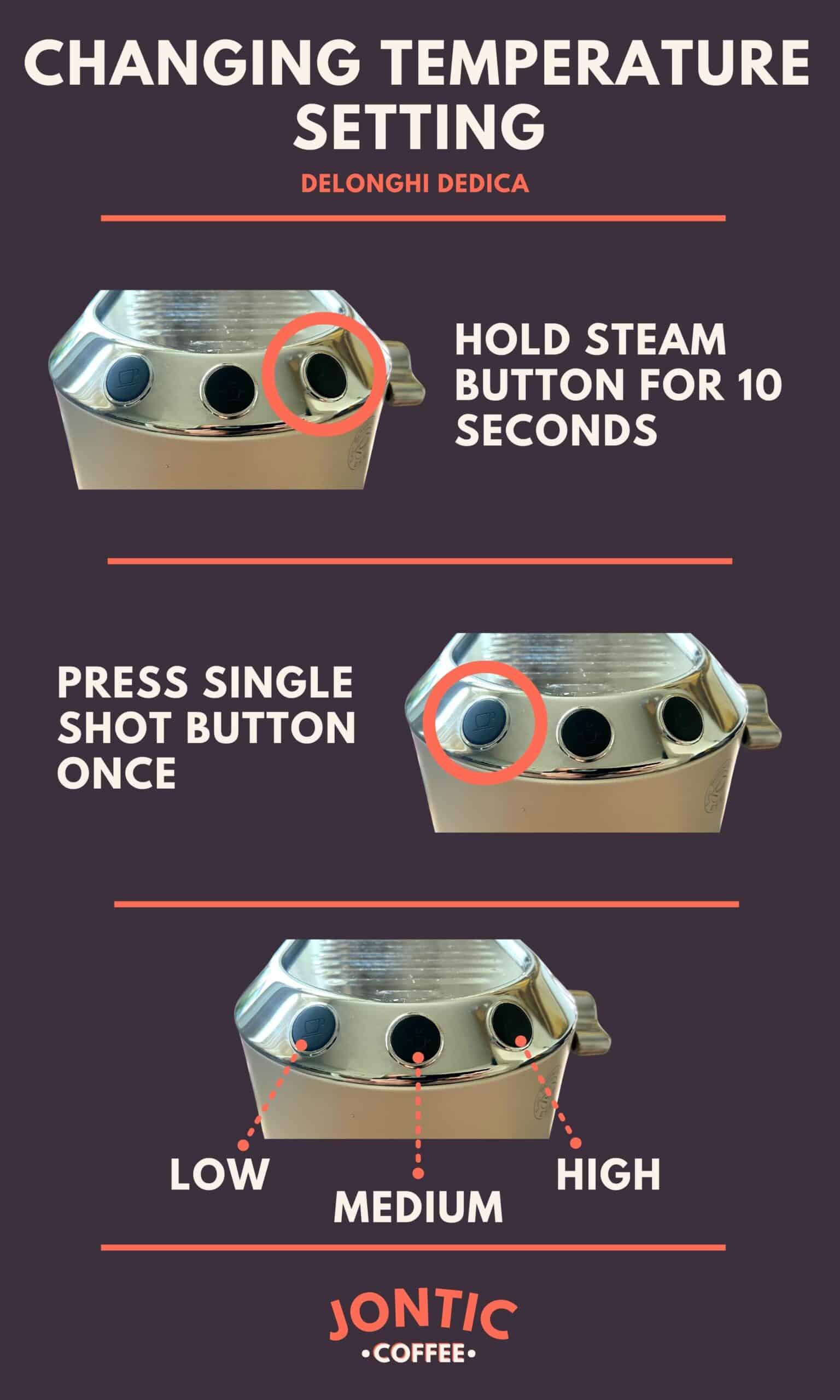 CHANGING TEMPERATURE SETTING

DELONGHI DEDICA

HOLD STEAM BUTTON FOR 10 SECONDS

PRESS SINGLE SHOT BUTTON ONCE

LOW

MEDIUM

HIGH

JONTIC
•COFFEE•